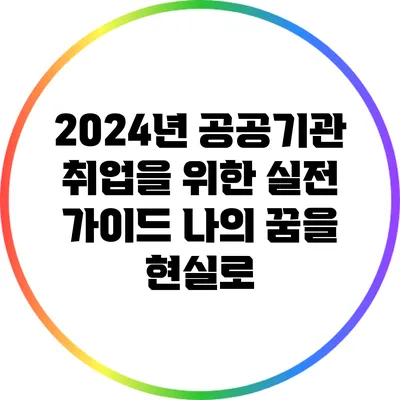 2024년 공공기관 취업을 위한 실전 가이드 나의 꿈을 현실로