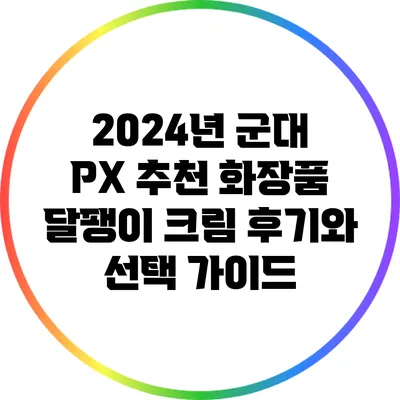 2024년 군대
PX 추천 화장품
달팽이 크림 후기와
선택 가이드