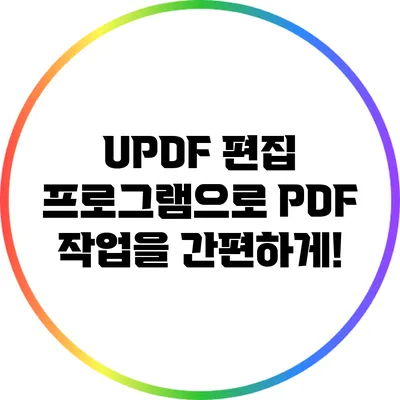 UPDF 편집 프로그램으로 PDF 작업을 간편하게!