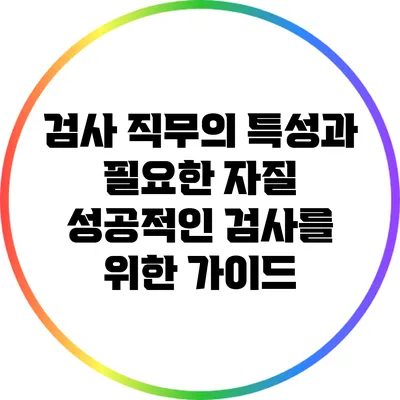 검사 직무의 특성과 필요한 자질 성공적인 검사를 위한 가이드