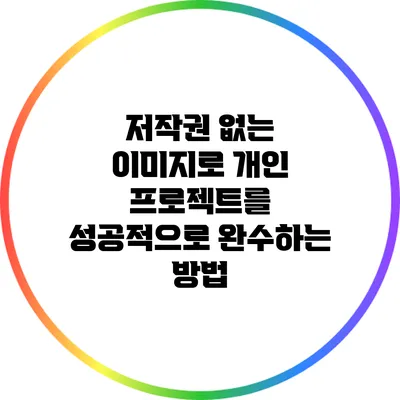 저작권 없는 이미지로 개인 프로젝트를 성공적으로 완수하는 방법