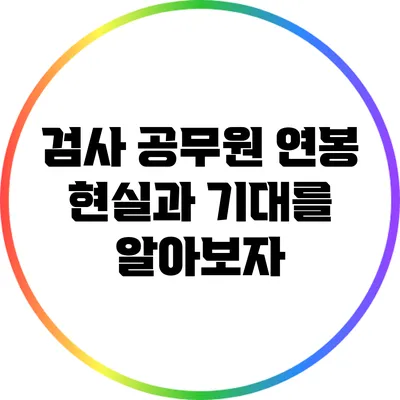 검사 공무원 연봉 현실과 기대를 알아보자