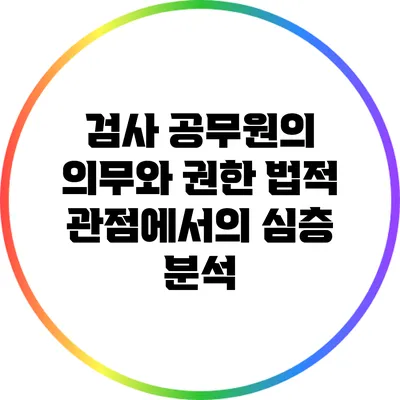 검사 공무원의 의무와 권한 법적 관점에서의 심층 분석