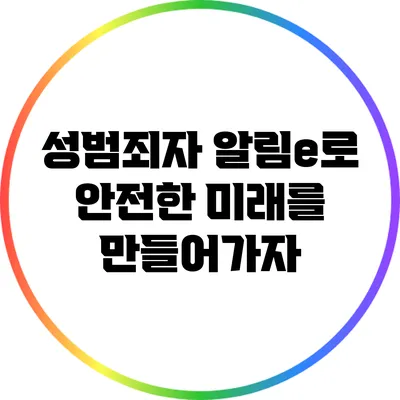 성범죄자 알림e로 안전한 미래를 만들어가자