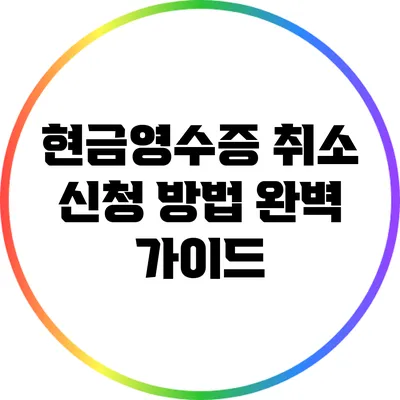 현금영수증 취소 신청 방법 완벽 가이드