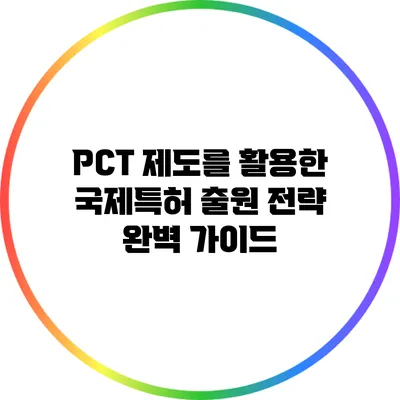 PCT 제도를 활용한 국제특허 출원 전략 완벽 가이드