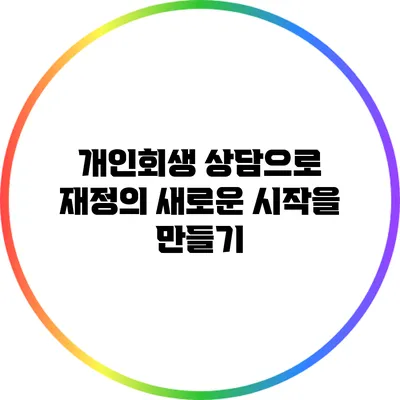 개인회생 상담으로 재정의 새로운 시작을 만들기