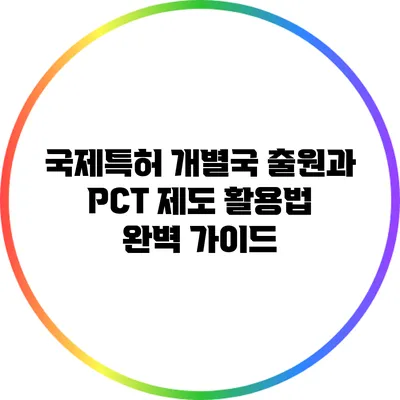 국제특허 개별국 출원과 PCT 제도 활용법 완벽 가이드