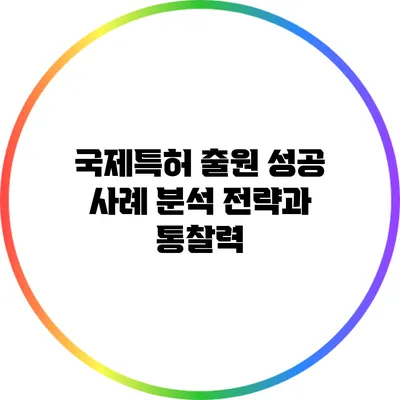 국제특허 출원 성공 사례 분석 전략과 통찰력