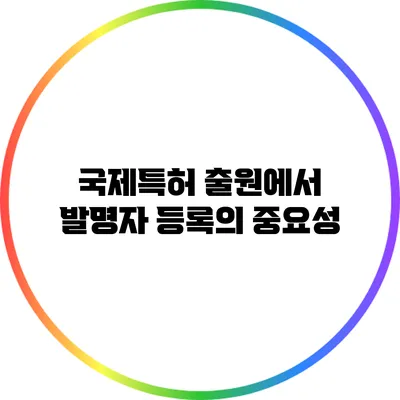 국제특허 출원에서
발명자 등록의 중요성