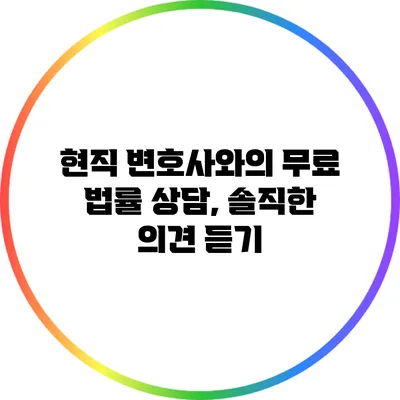 현직 변호사와의 무료 법률 상담, 솔직한 의견 듣기